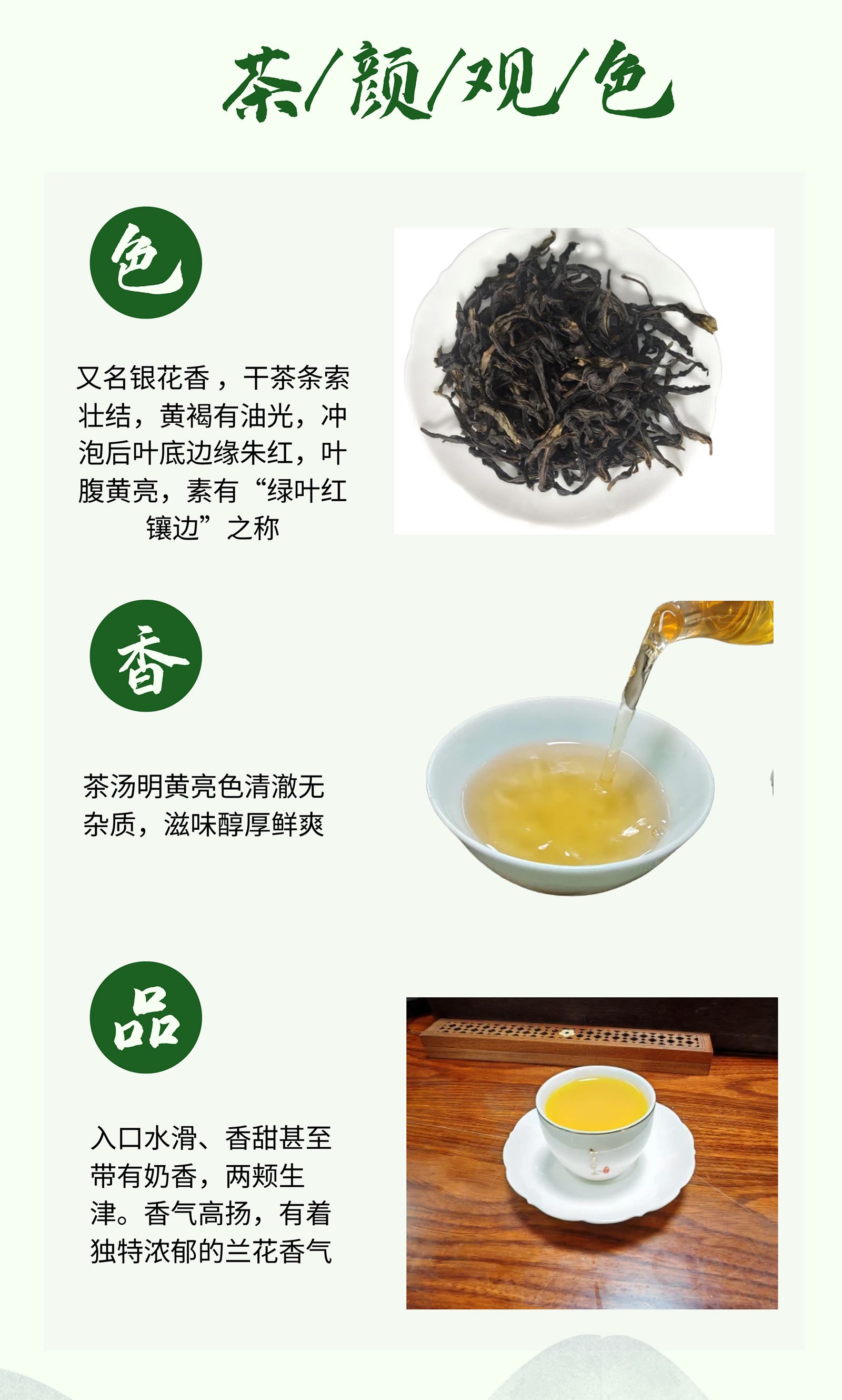 茶/颜/观/色

色

又名银花香，干茶条索壮结，黄褐有油光，冲泡后叶底边缘朱红，叶腹黄亮，素有“绿叶红镶边”之称

香

茶汤明黄亮色清澈无杂质，滋味醇厚鲜爽

品

入口水滑、香甜甚至带有奶香，两颊生津。香气高扬，有着独特浓郁的兰花香气